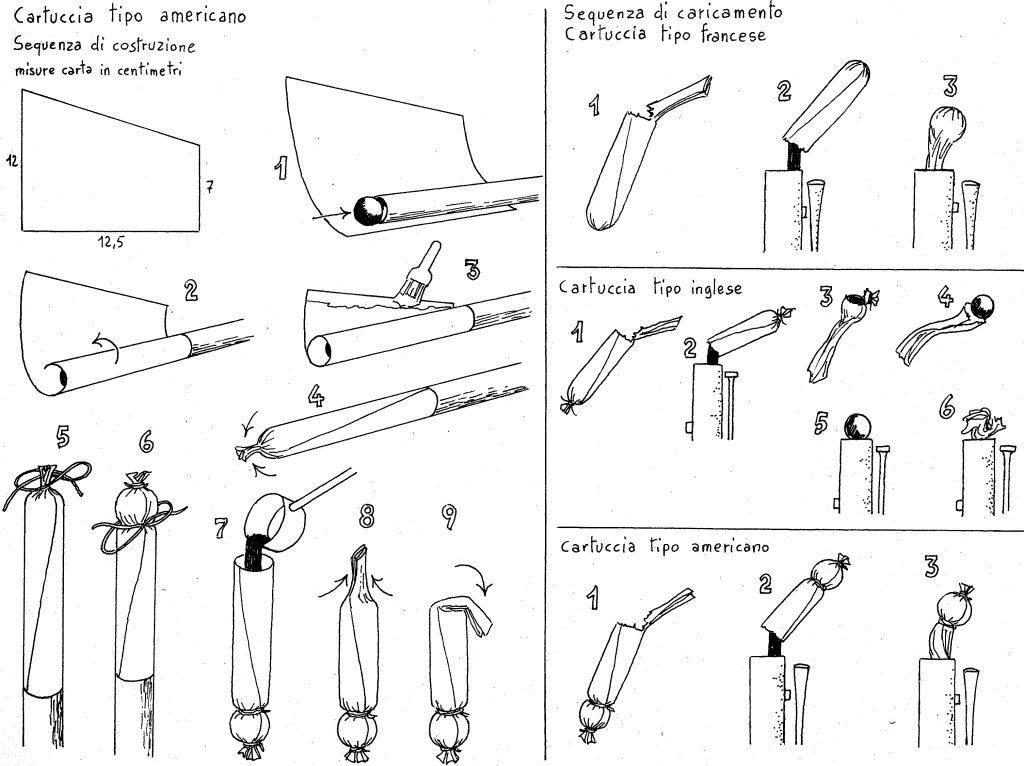 Cartuccia tipo americano
Sequenza di costruzione
misure carta in centimetri

12
7
12,5

1
2
3
4
5
6
7
8
9

Sequenza di caricamento
Cartuccia tipo francese

1
2
3

Cartuccia tipo inglese

1
2
3
4
5
6

Cartuccia tipo americano

1
2
3