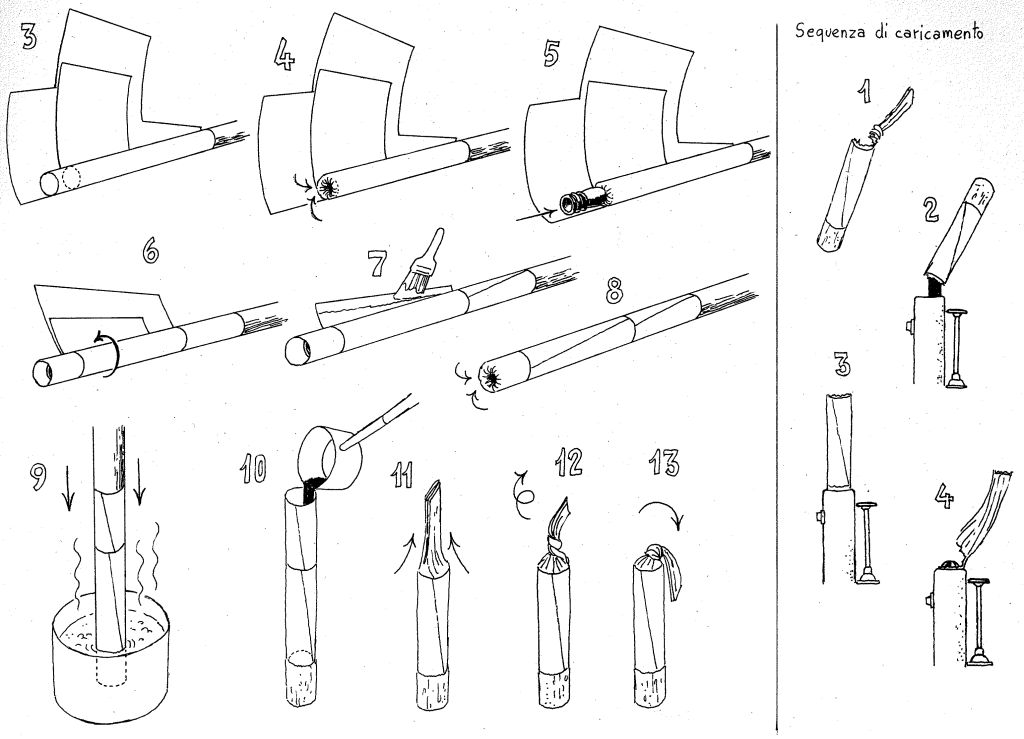 3

4

5

6

7

8

9

10

11

12

13

Sequenza di caricamento

1

2

3

4